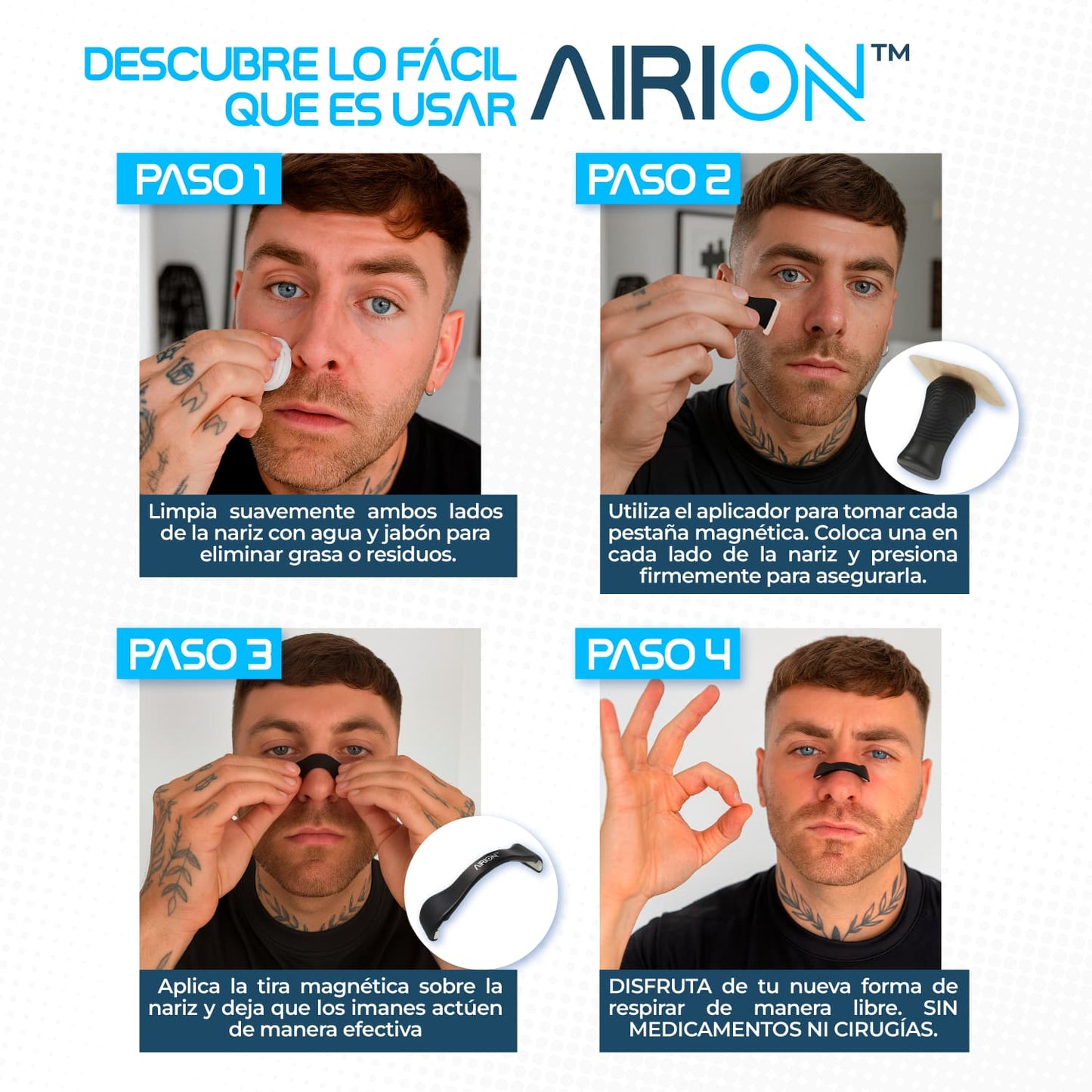 DESCUBRE LO FÁCIL QUE ES USAR AIRION™

PASO 1

Limpia suavemente ambos lados de la nariz con agua y jabón para eliminar grasa o residuos.

PASO 2

Utiliza el aplicador para tomar cada pestaña magnética. Coloca una en cada lado de la nariz y presiona firmemente para asegurarla.

PASO 3

AIRION

Aplica la tira magnética sobre la nariz y deja que los imanes actúen de manera efectiva

PASO 4

DISFRUTA de tu nueva forma de respirar de manera libre. SIN MEDICAMENTOS NI CIRUGÍAS.