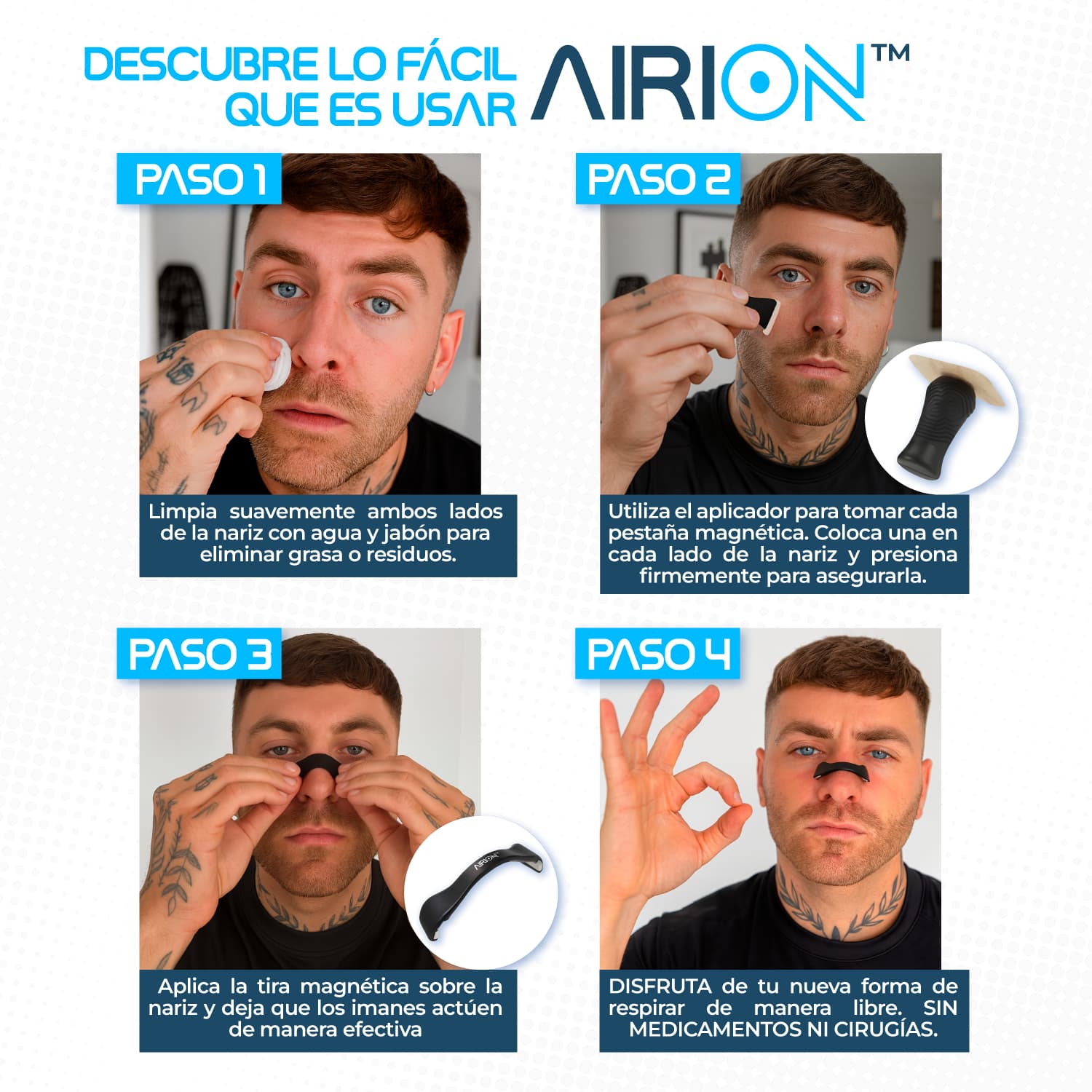 DESCUBRE LO FÁCIL QUE ES USAR AIRION™

PASO 1

Limpia suavemente ambos lados de la nariz con agua y jabón para eliminar grasa o residuos.

PASO 2

Utiliza el aplicador para tomar cada pestaña magnética. Coloca una en cada lado de la nariz y presiona firmemente para asegurarla.

PASO 3

AIRION

Aplica la tira magnética sobre la nariz y deja que los imanes actúen de manera efectiva

PASO 4

DISFRUTA de tu nueva forma de respirar de manera libre. SIN MEDICAMENTOS NI CIRUGÍAS.