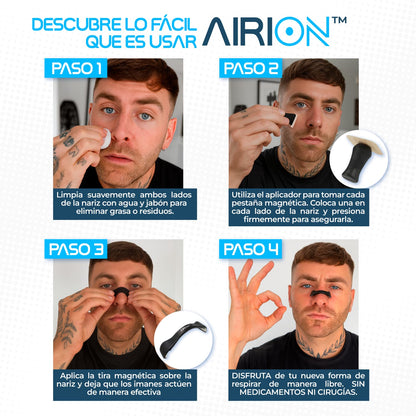 DESCUBRE LO FÁCIL QUE ES USAR AIRION™

PASO 1

Limpia suavemente ambos lados de la nariz con agua y jabón para eliminar grasa o residuos.

PASO 2

Utiliza el aplicador para tomar cada pestaña magnética. Coloca una en cada lado de la nariz y presiona firmemente para asegurarla.

PASO 3

Aplica la tira magnética sobre la nariz y deja que los imanes actúen de manera efectiva

PASO 4

DISFRUTA de tu nueva forma de respirar de manera libre. SIN MEDICAMENTOS NI CIRUGÍAS.